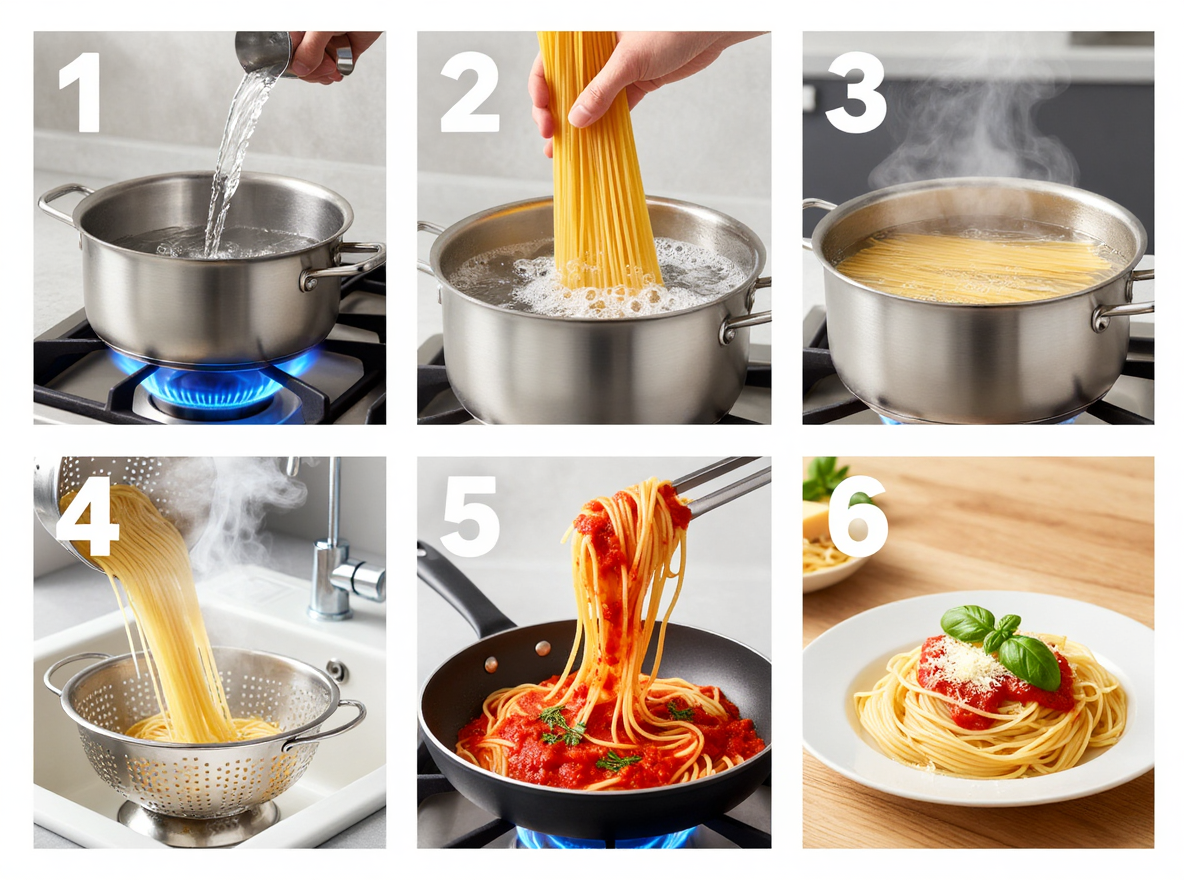 1

2

3

4

5

6